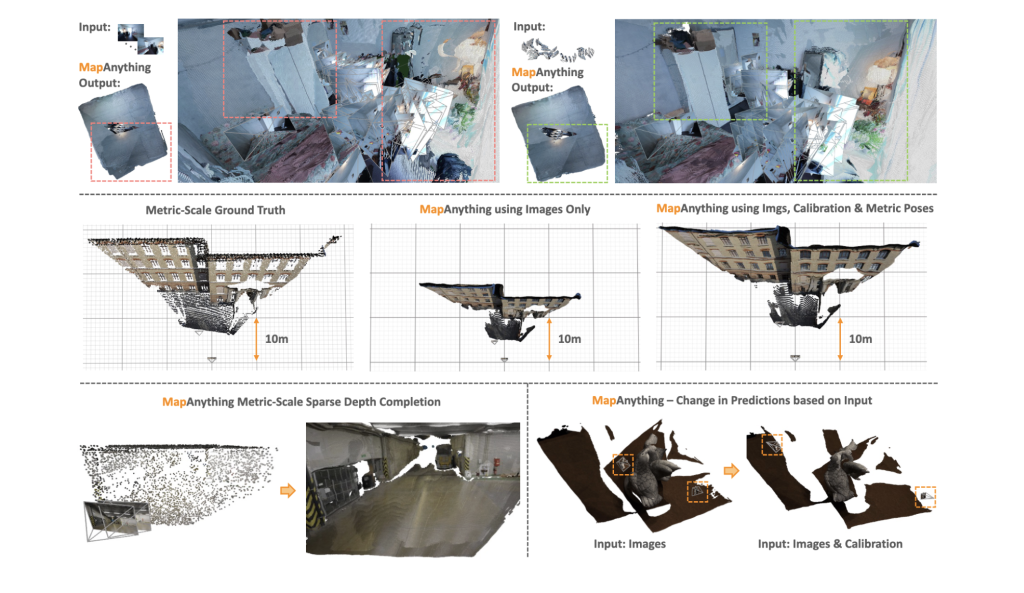 Input:

MapAnything Output:

Input:

MapAnything Output:

Metric-Scale Ground Truth

10m

MapAnything using Images Only

10m

MapAnything using Imgs, Calibration & Metric Poses

10m

MapAnything Metric-Scale Sparse Depth Completion

MapAnything – Change in Predictions based on Input

Input: Images

Input: Images & Calibration